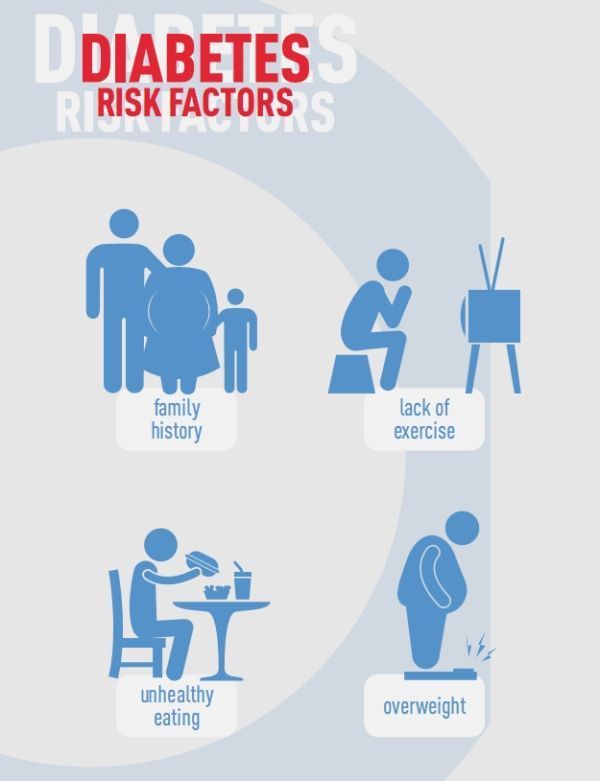 DIABETES
RISK FACTORS

family history

lack of exercise

unhealthy eating

overweight